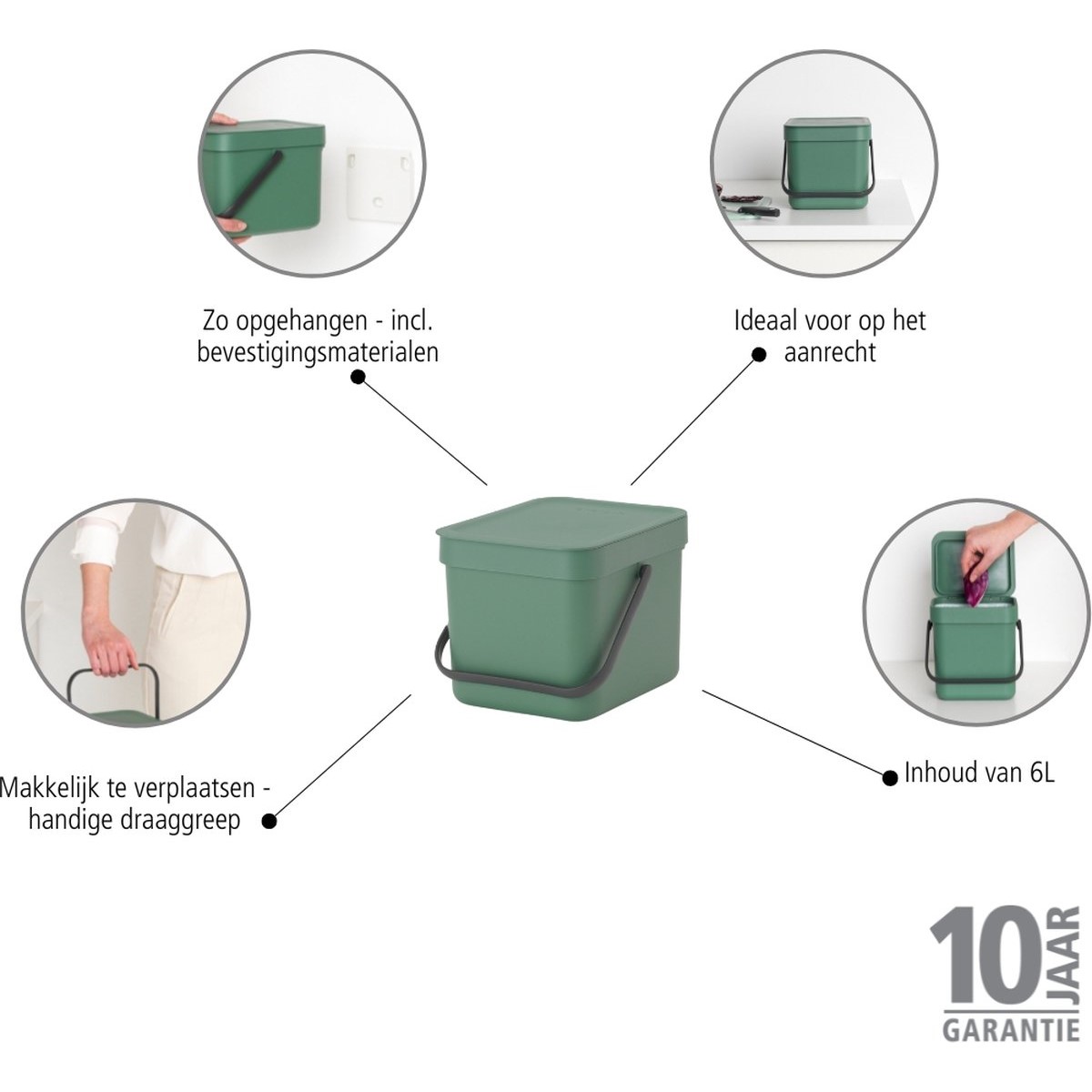 Zo opgehangen - incl. bevestigingsmaterialen

Ideaal voor op het aanrecht

Makkelijk te verplaatsen - handige draaggreep

Inhoud van 6L

10 JAAR GARANTIE