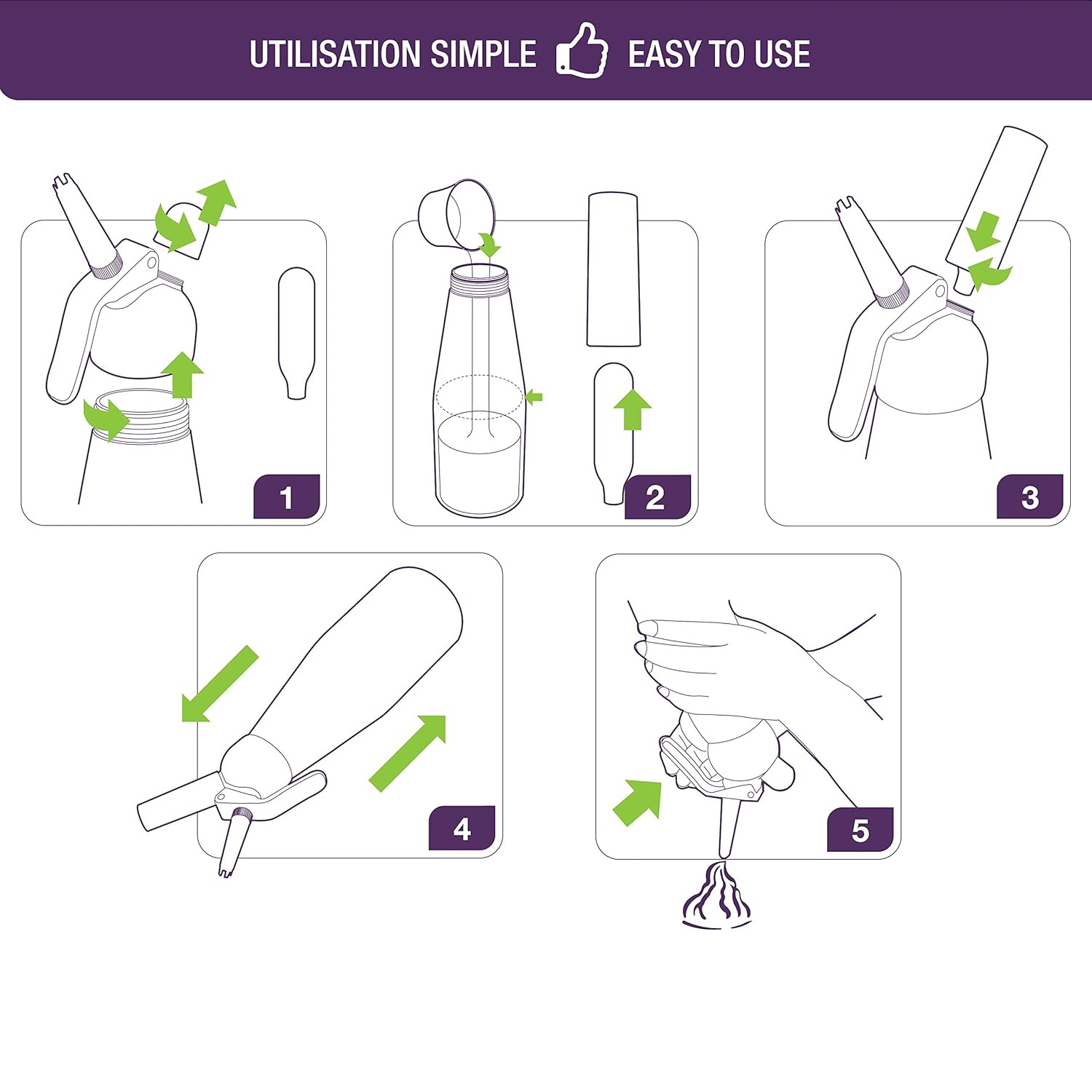 UTILISATION SIMPLE EASY TO USE

1

2

3

4

5