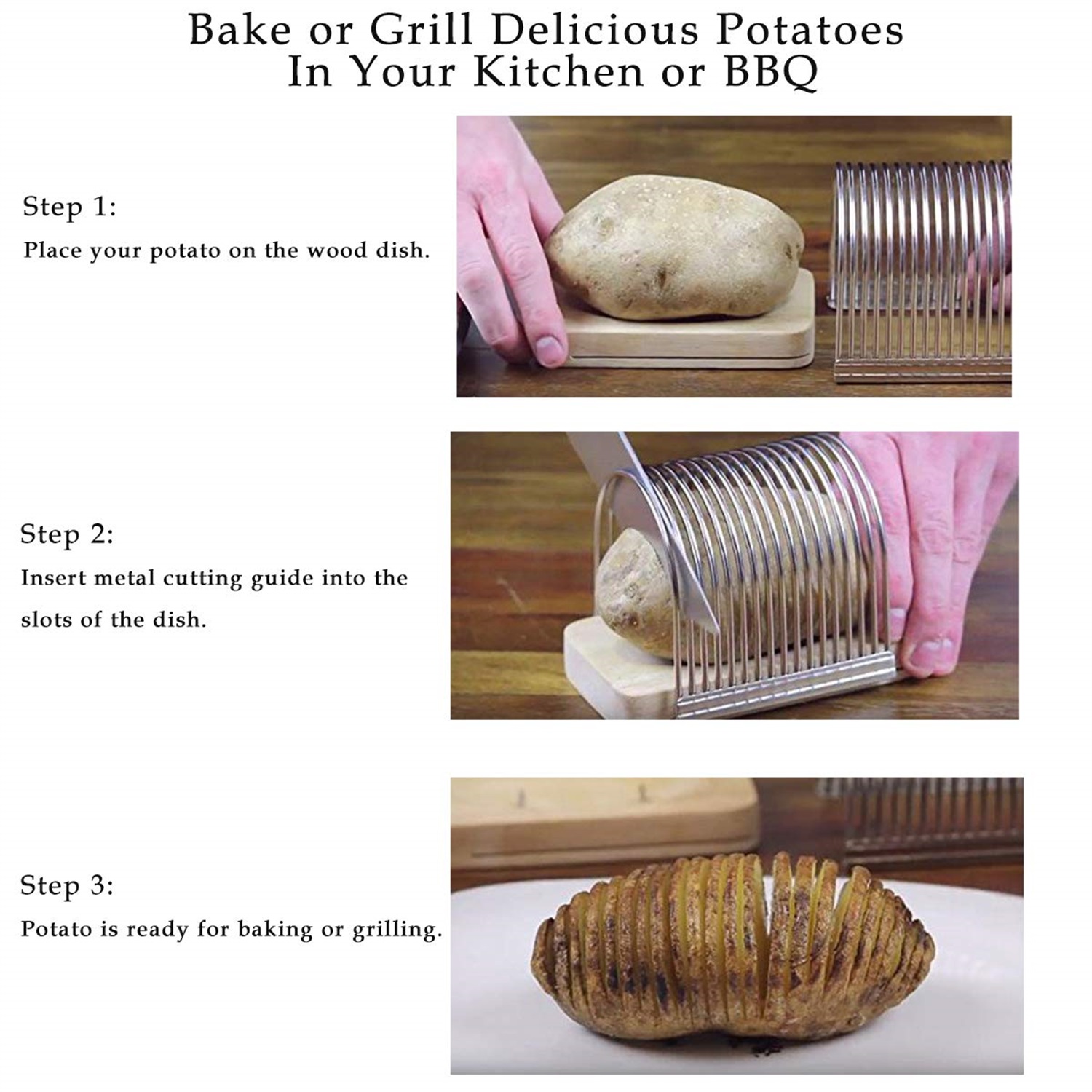 Bake or Grill Delicious Potatoes
In Your Kitchen or BBQ

Step 1:
Place your potato on the wood dish.

Step 2:
Insert metal cutting guide into the slots of the dish.

Step 3:
Potato is ready for baking or grilling.