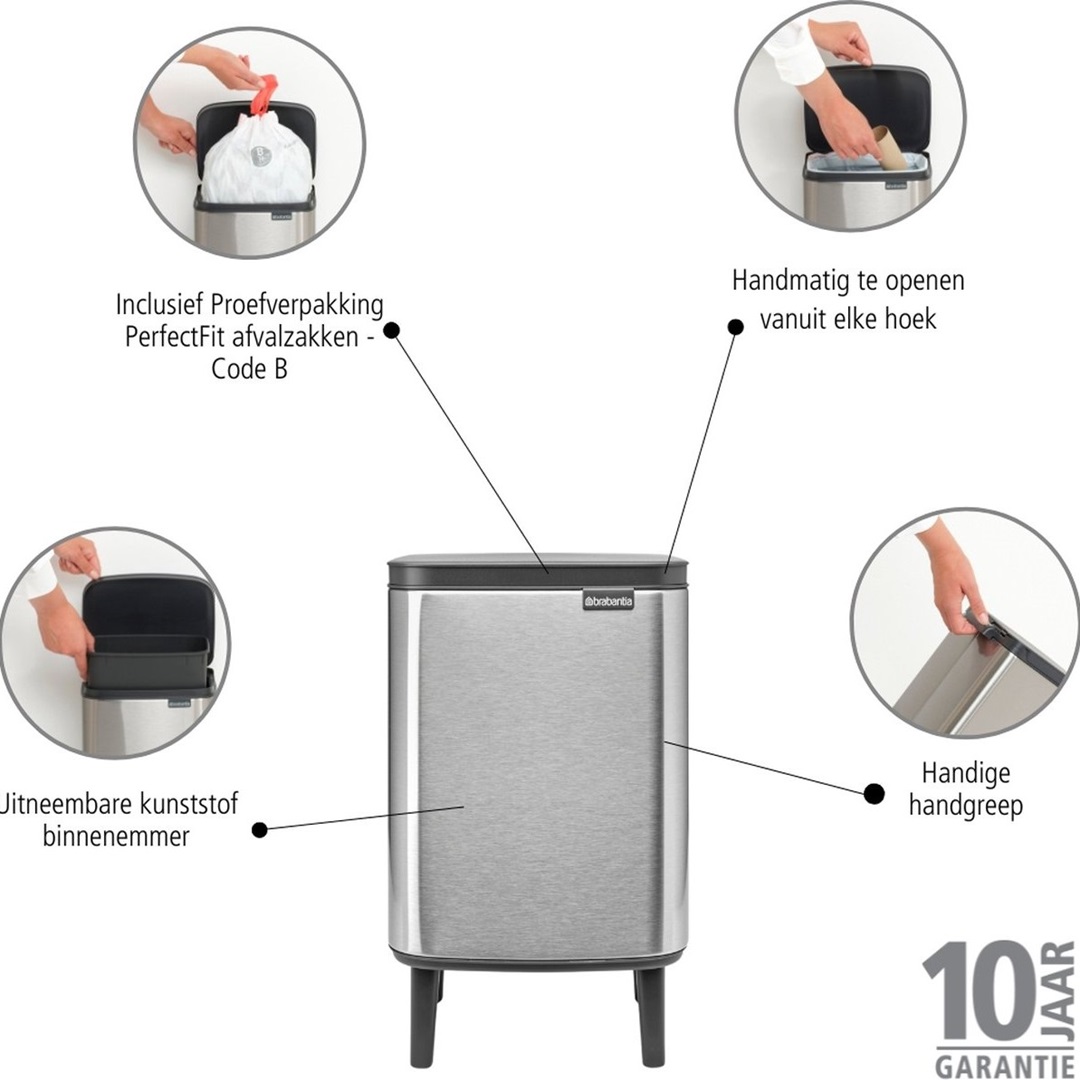 Inclusief Proefverpakking PerfectFit afvalzakken - Code B

Handmatig te openen vanuit elke hoek

brabantia

Jitneembare kunststof binnenemmer

Handige handgreep

10 JAAR GARANTIE