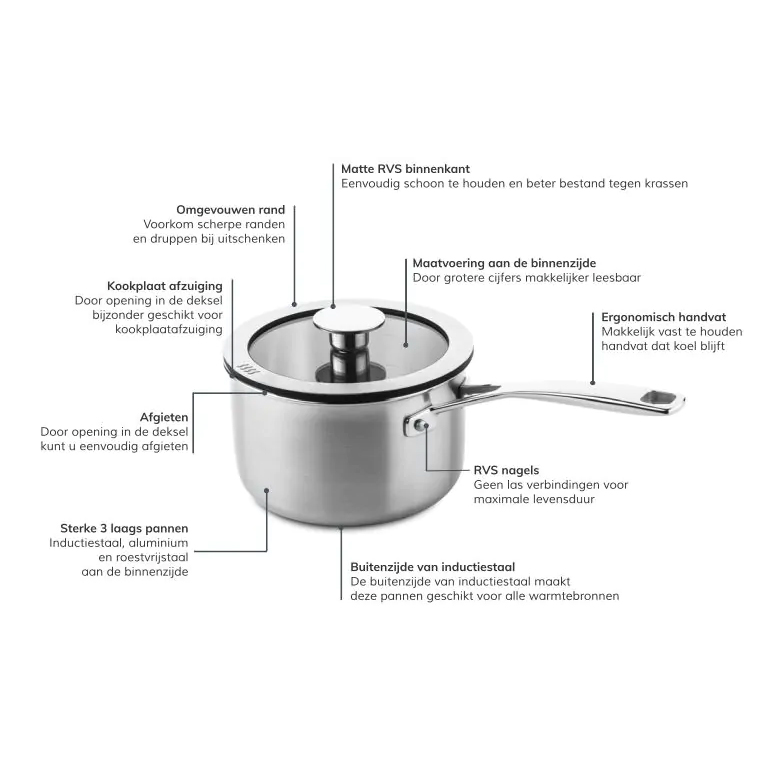 Matte RVS binnenkant
Eenvoudig schoon te houden en beter bestand tegen krassen

Omgevouwen rand
Voorkom scherpe randen en druppen bij uitschenken

Maatvoering aan de binnenzijde
Door grotere cijfers makkelijker leesbaar

Kookplaat afzuiging
Door opening in de deksel bijzonder geschikt voor kookplaatafzuiging

Ergonomisch handvat
Makkelijk vast te houden handvat dat koel blijft

Afgieten
Door opening in de deksel kunt u eenvoudig afgieten

RVS nagels
Geen las verbindingen voor maximale levensduur

Sterke 3 laags pannen
Inductiestaal, aluminium en roestvrijstaal aan de binnenzijde

Buitenzijde van inductiestaal
De buitenzijde van inductiestaal maakt deze pannen geschikt voor alle warmtebronnen