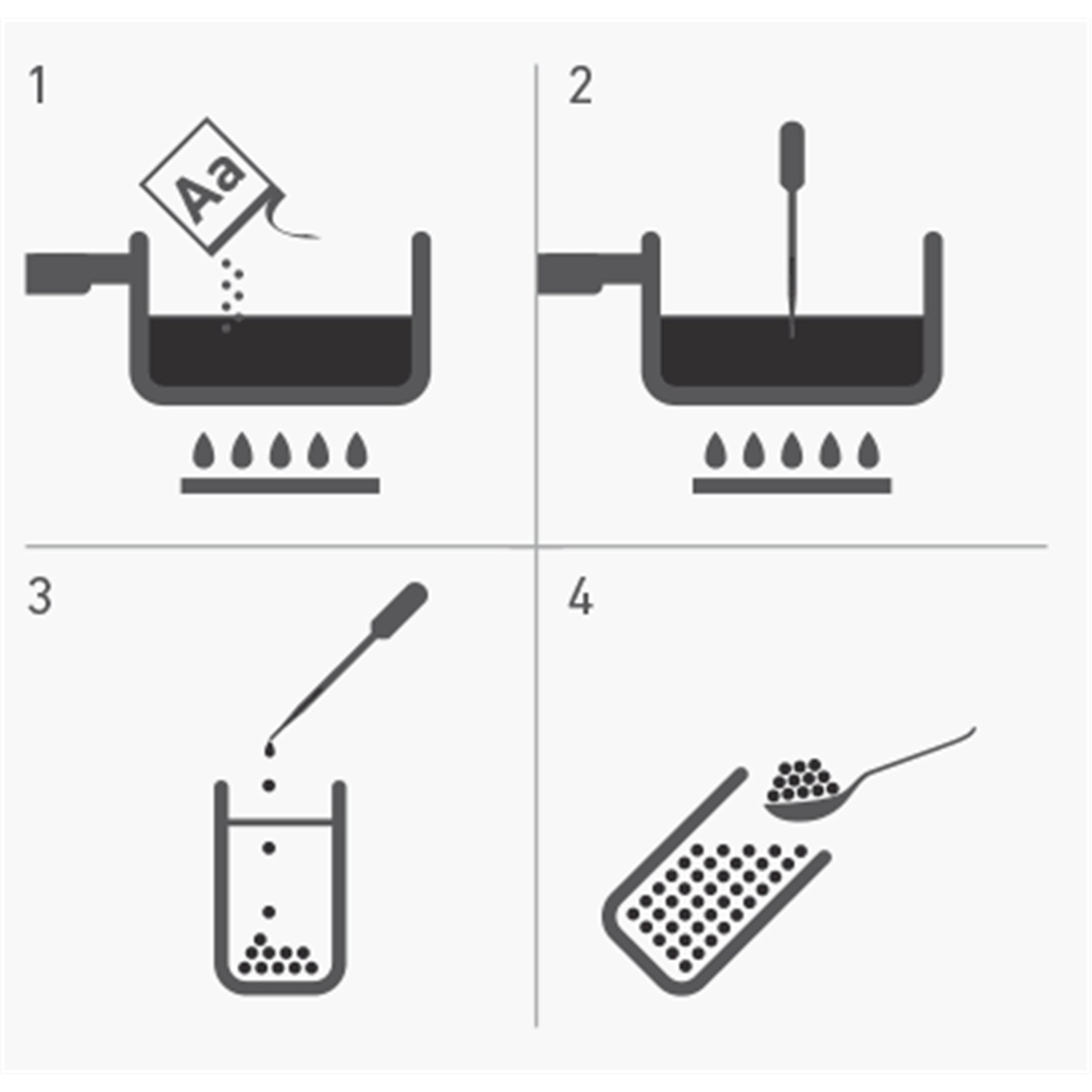 1

Aa

2

3

4