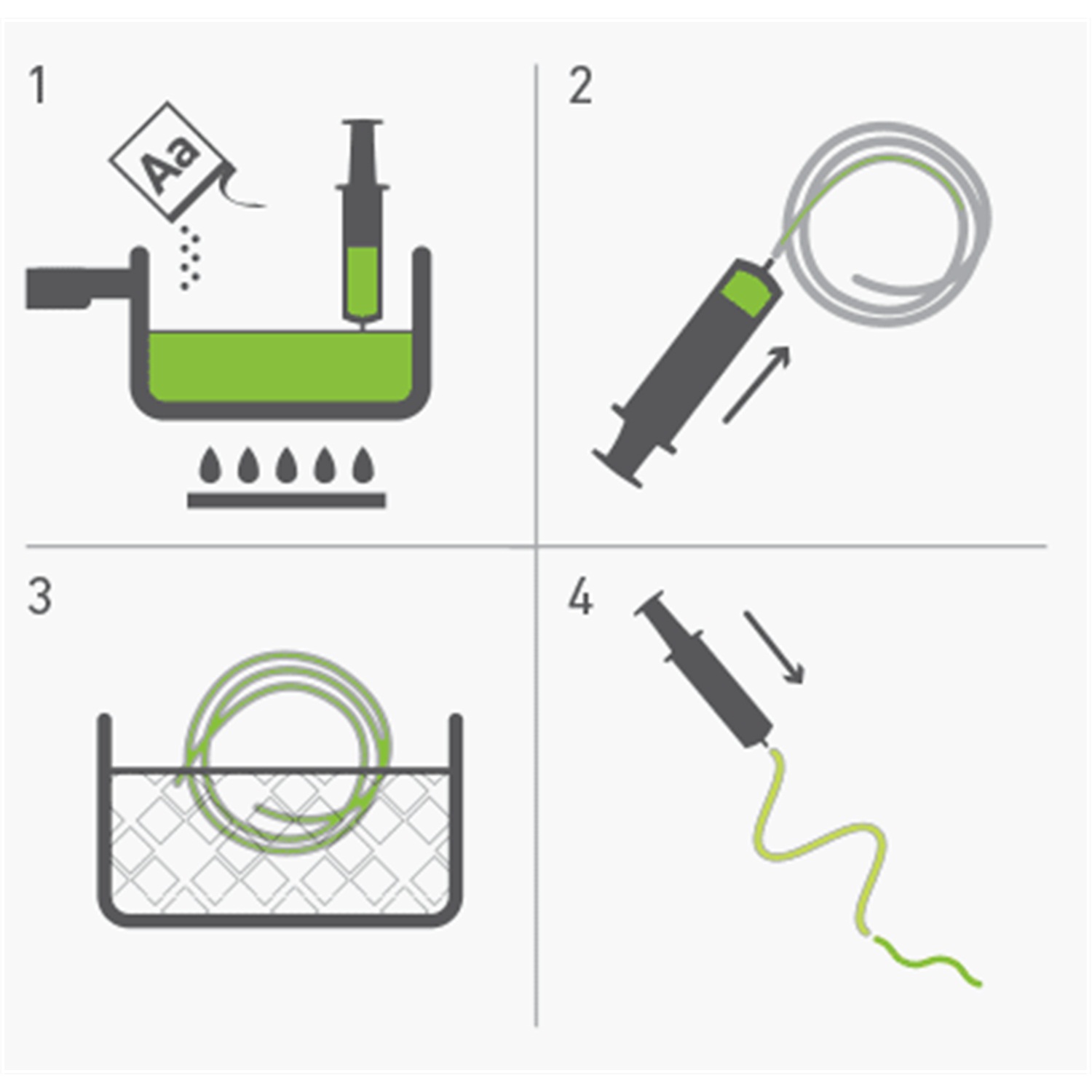 1

Aa

2

3

4