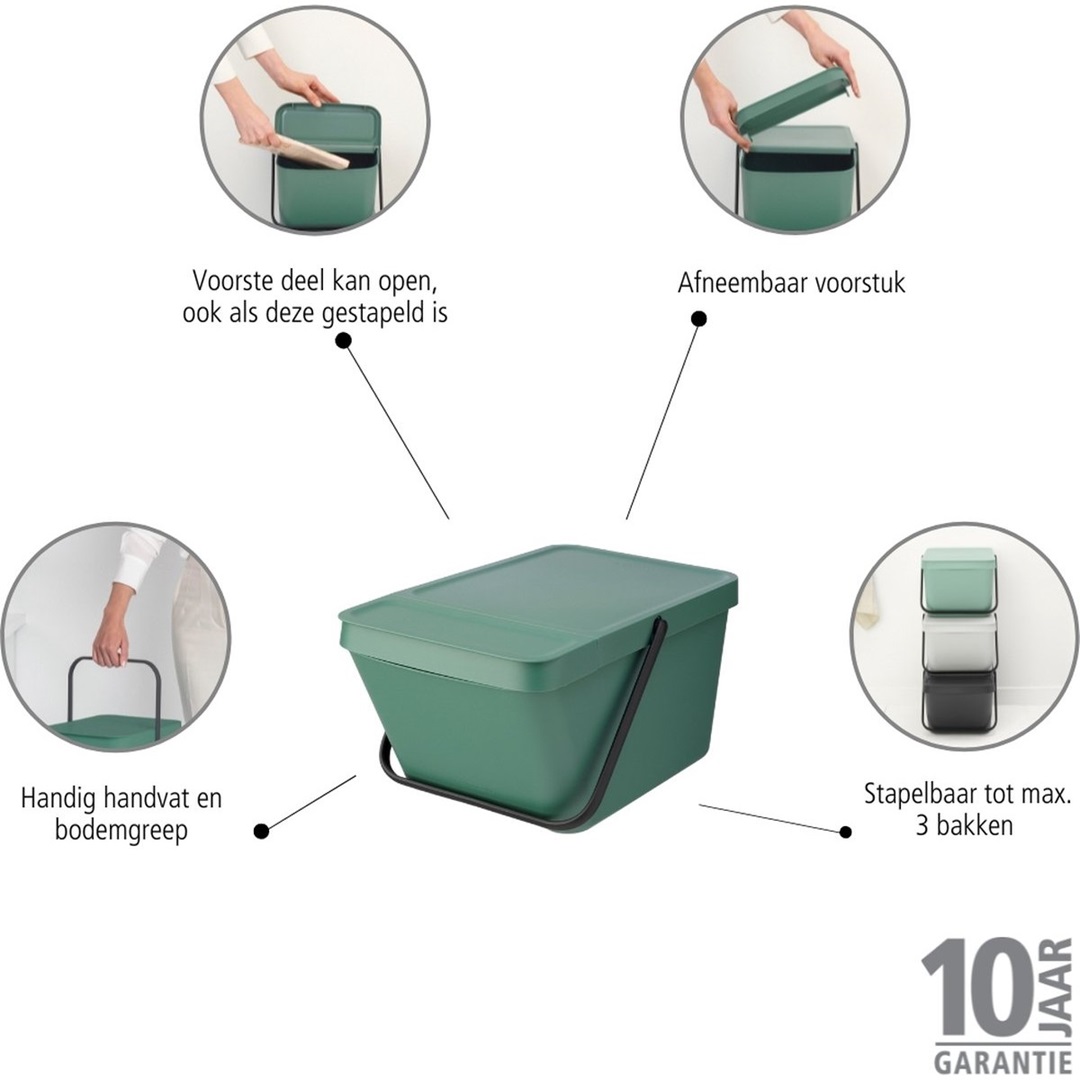 Voorste deel kan open, ook als deze gestapeld is

Afneembaar voorstuk

Handig handvat en bodemgreep

Stapelbaar tot max. 3 bakken

10 JAAR GARANTIE