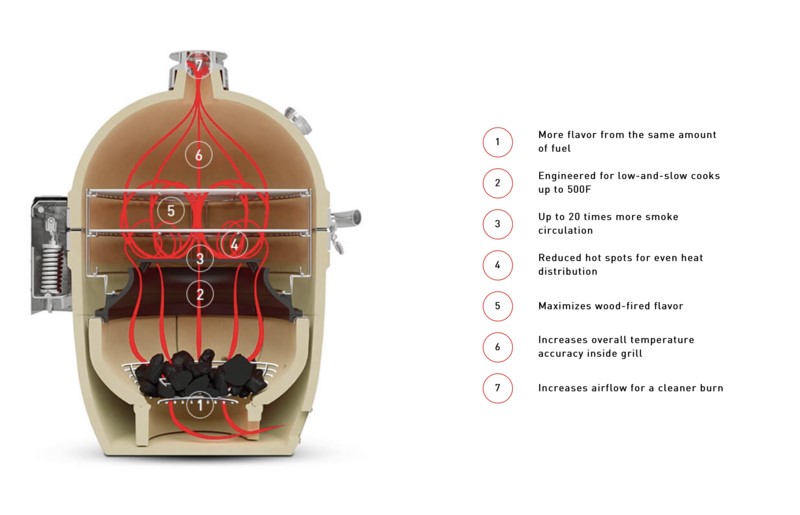 7

6

5

4

3

2

1

1 More flavor from the same amount of fuel

2 Engineered for low-and-slow cooks up to 500F

3 Up to 20 times more smoke circulation

4 Reduced hot spots for even heat distribution

5 Maximizes wood-fired flavor

6 Increases overall temperature accuracy inside grill

7 Increases airflow for a cleaner burn