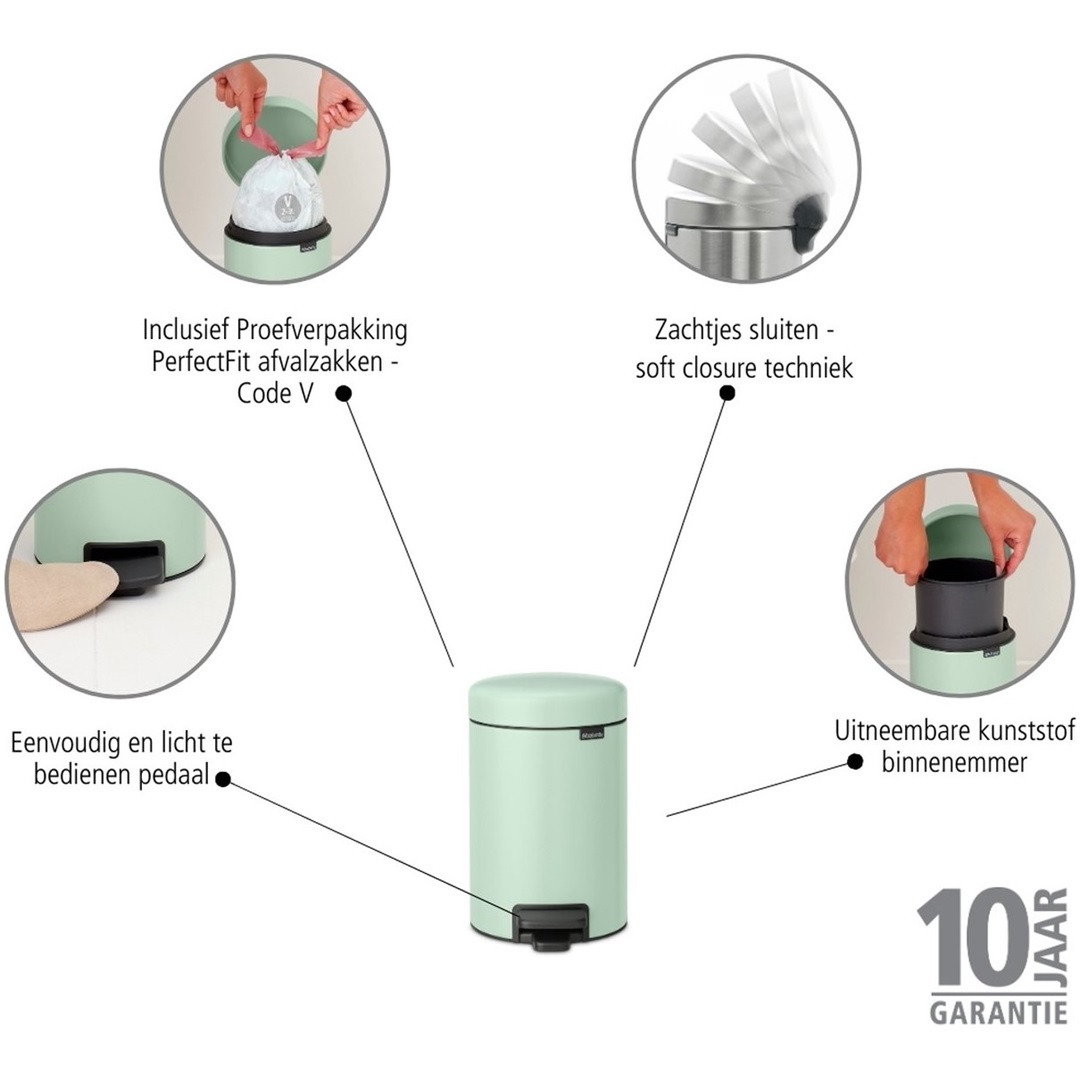 Inclusief Proefverpakking PerfectFit afvalzakken - Code V

Zachtjes sluiten - soft closure techniek

Eenvoudig en licht te bedienen pedaal

Uitneembare kunststof binnenemmer

10 JAAR
GARANTIE