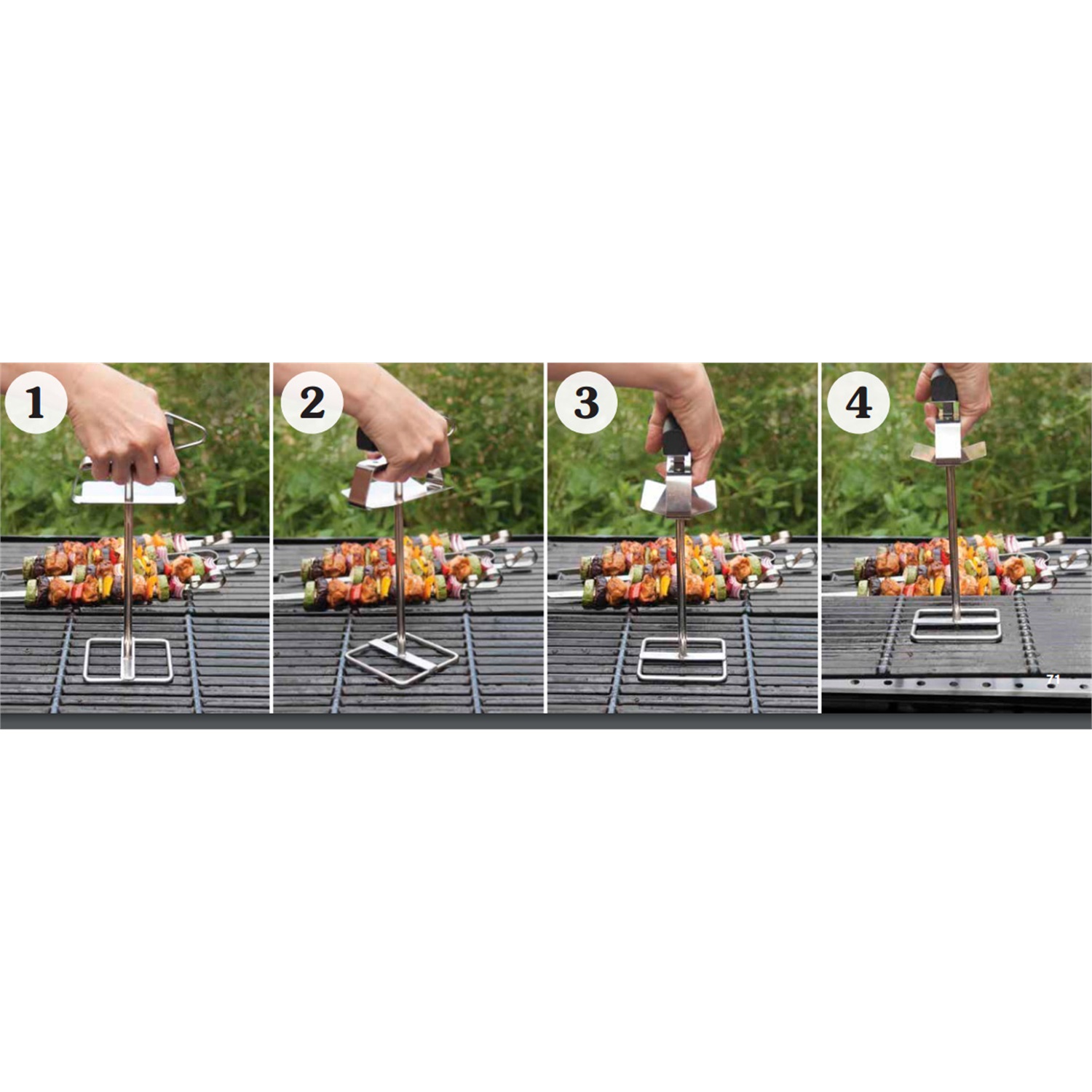 1

2

3

4

71