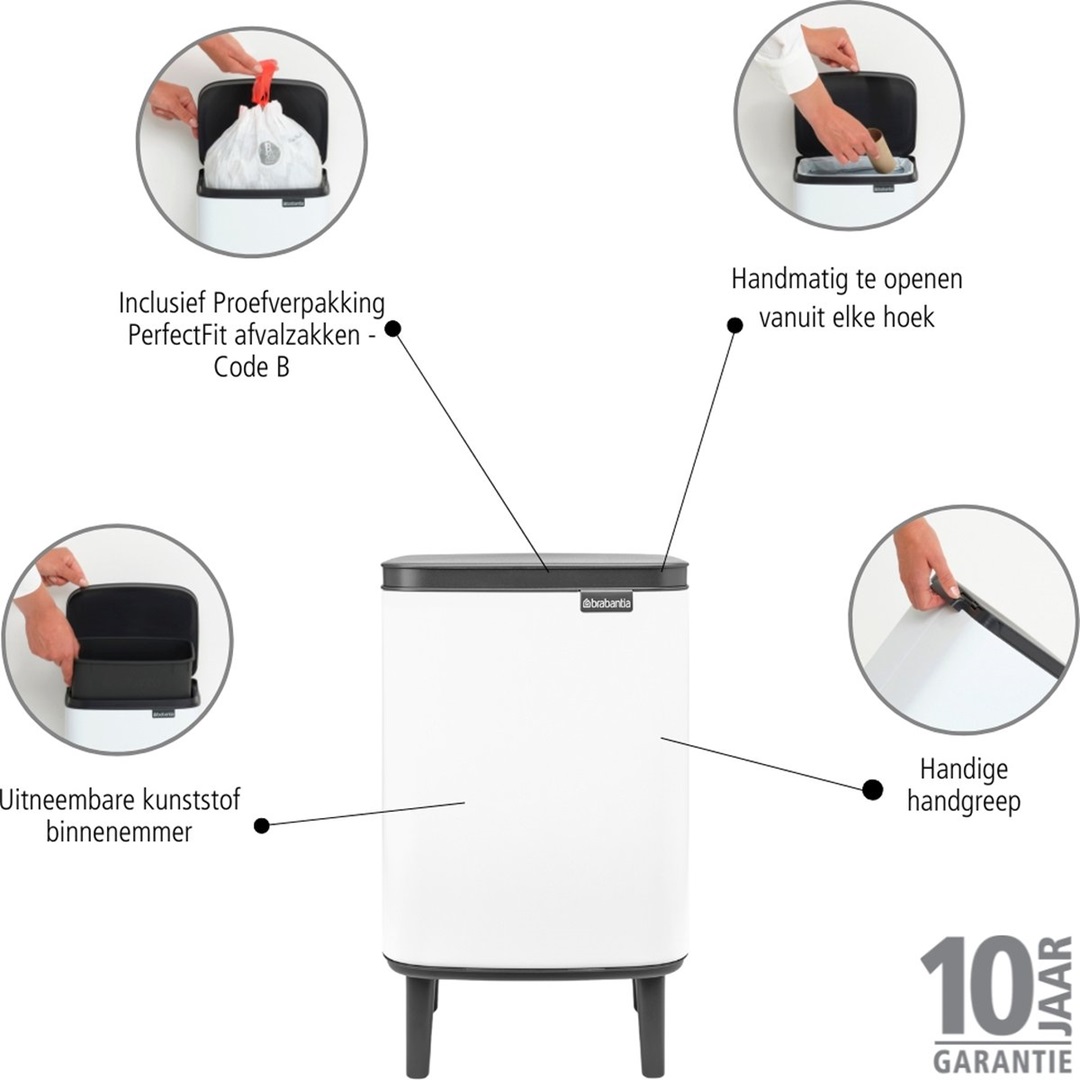 Inclusief Proefverpakking PerfectFit afvalzakken - Code B

Handmatig te openen vanuit elke hoek

brabantia

Uitneembare kunststof binnenemmer

Handige handgreep

10 JAAR GARANTIE